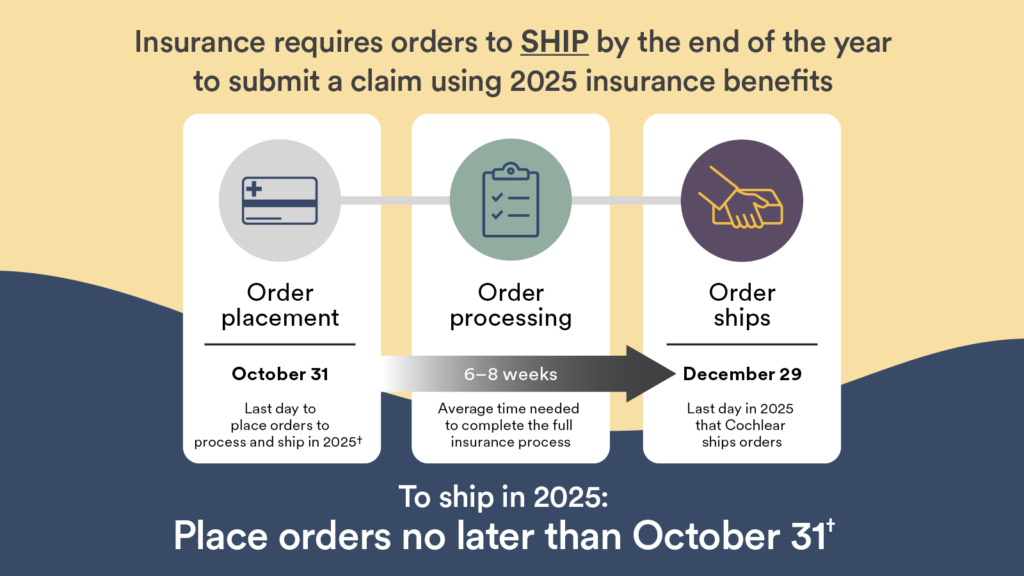 Insurance requires orders to SHIP by the end of the year to submit a claim using 2025 insurance benefits

Order placement

October 31

Last day to place orders to process and ship in 2025†

Order processing

6–8 weeks

Average time needed to complete the full insurance process

Order ships

December 29

Last day in 2025 that Cochlear ships orders

To ship in 2025:
Place orders no later than October 31†