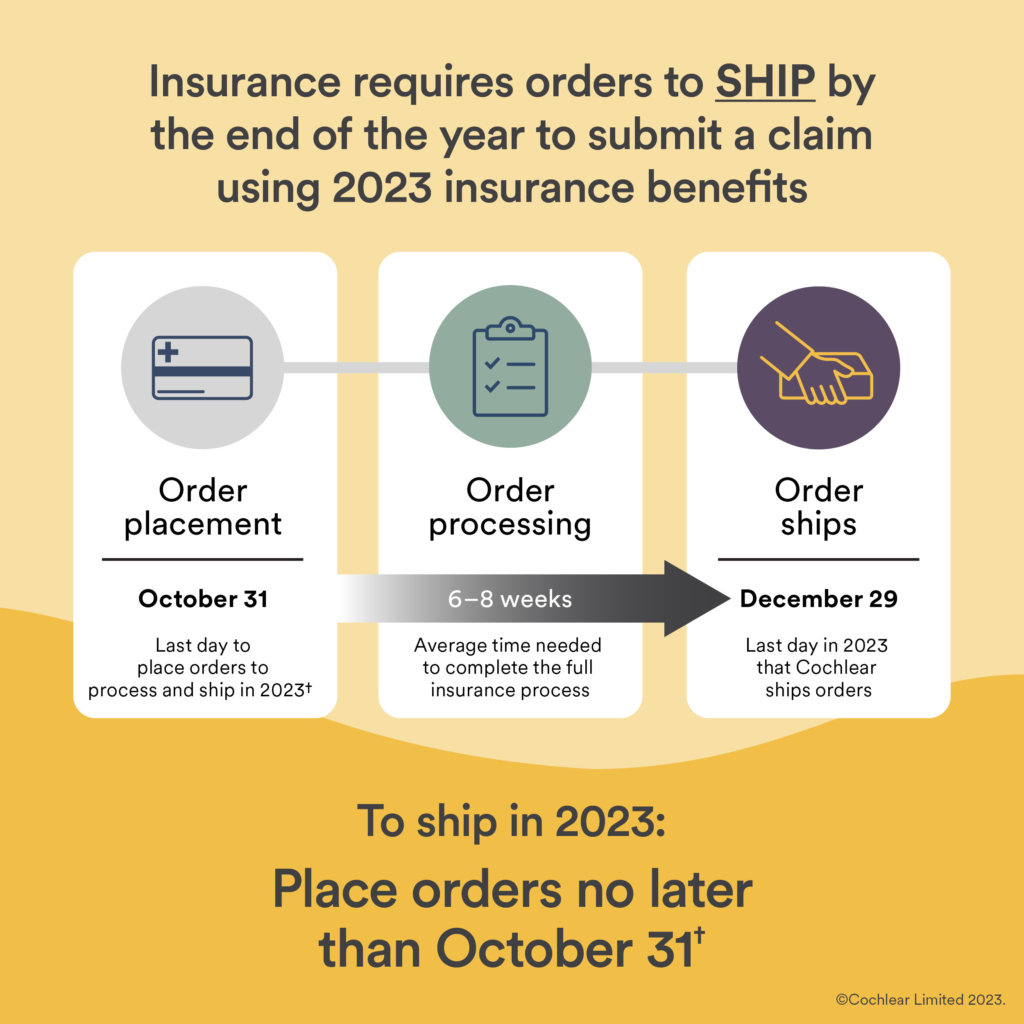 Insurance requires orders to SHIP by the end of the year to submit a claim using 2023 insurance benefits

Order placement

October 31

Last day to place orders to process and ship in 2023†

Order processing

6–8 weeks

Average time needed to complete the full insurance process

Order ships

December 29

Last day in 2023 that Cochlear ships orders

To ship in 2023:

Place orders no later than October 31†

©Cochlear Limited 2023.